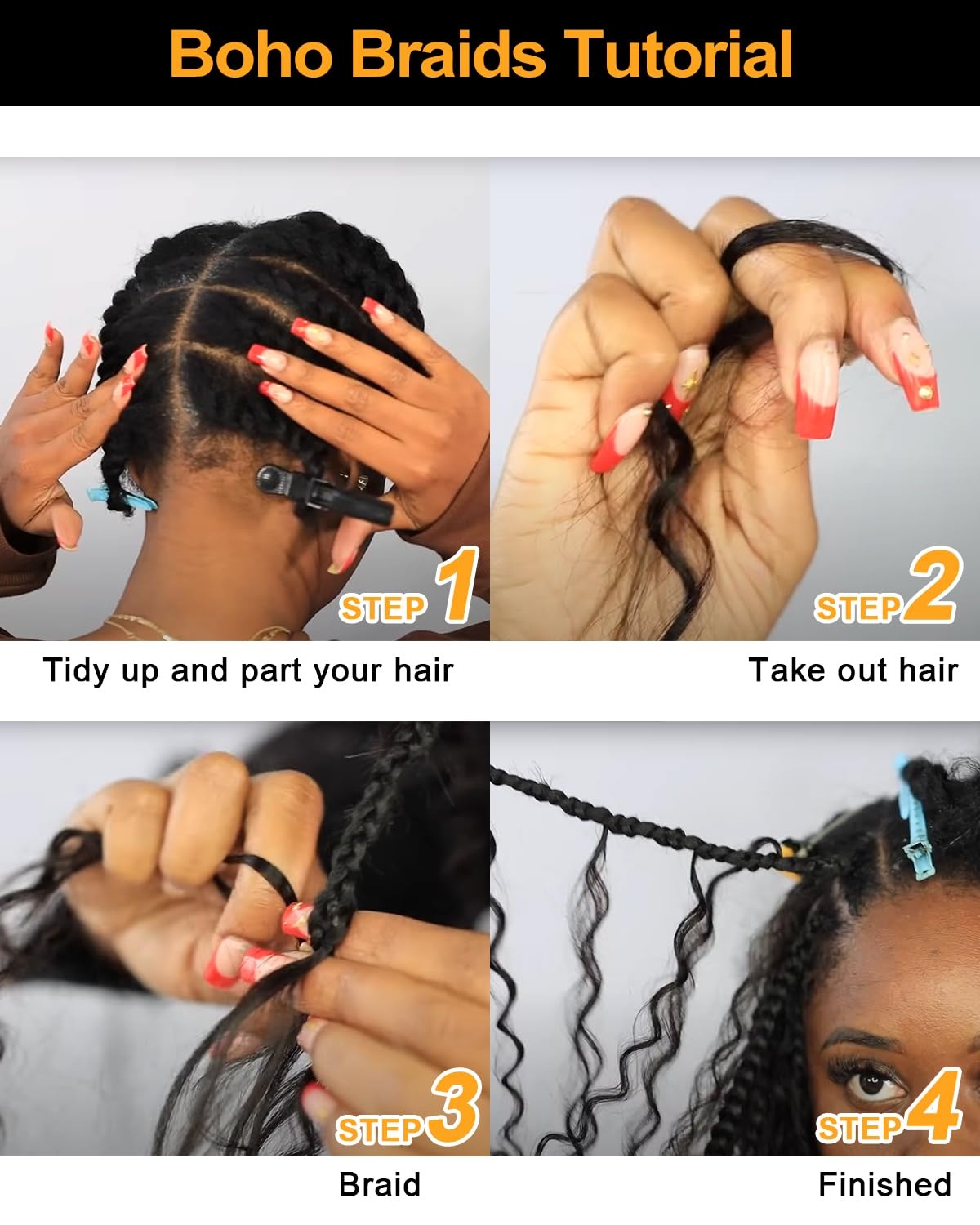 Boho Braids Tutorial

STEP 1

Tidy up and part your hair

STEP 2

Take out hair

STEP 3

Braid

STEP 4

Finished