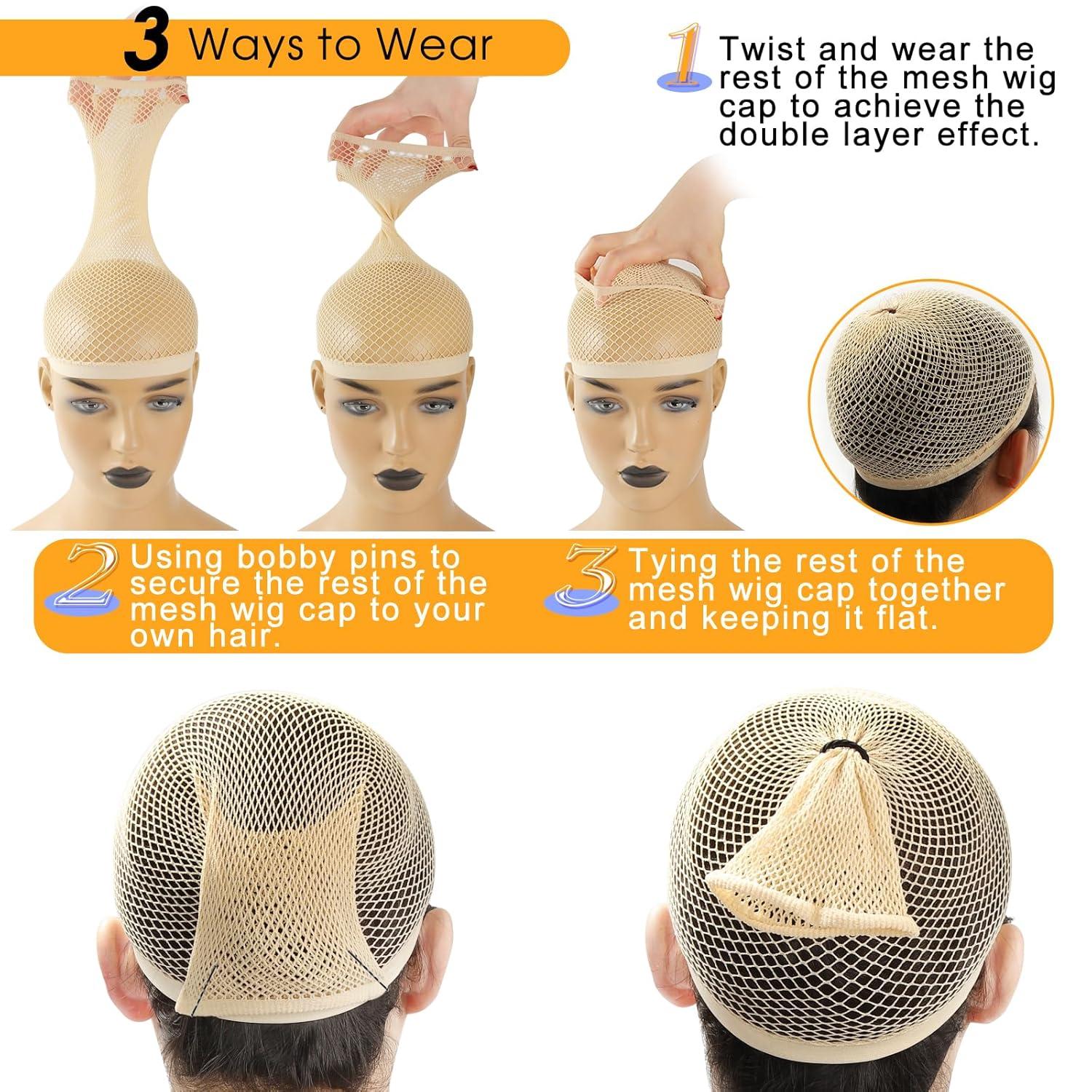 3 Ways to Wear

1 Twist and wear the rest of the mesh wig cap to achieve the double layer effect.

2 Using bobby pins to secure the rest of the mesh wig cap to your own hair.

3 Tying the rest of the mesh wig cap together and keeping it flat.